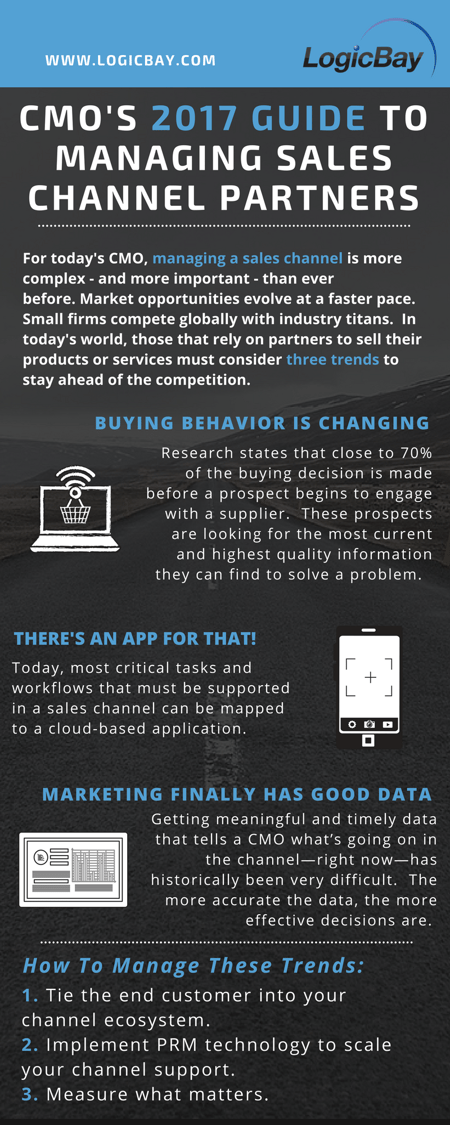 WWW.LOGICBAY.COM

LogicBay

CMO'S 2017 GUIDE TO MANAGING SALES CHANNEL PARTNERS

For today's CMO, managing a sales channel is more complex - and more important - than ever before. Market opportunities evolve at a faster pace. Small firms compete globally with industry titans. In today's world, those that rely on partners to sell their products or services must consider three trends to stay ahead of the competition.

BUYING BEHAVIOR IS CHANGING

Research states that close to 70% of the buying decision is made before a prospect begins to engage with a supplier. These prospects are looking for the most current and highest quality information they can find to solve a problem.

THERE'S AN APP FOR THAT!

Today, most critical tasks and workflows that must be supported in a sales channel can be mapped to a cloud-based application.

MARKETING FINALLY HAS GOOD DATA

Getting meaningful and timely data that tells a CMO what's going on in the channel—right now—has historically been very difficult. The more accurate the data, the more effective decisions are.

How To Manage These Trends:

1. Tie the end customer into your channel ecosystem.
2. Implement PRM technology to scale your channel support.
3. Measure what matters.